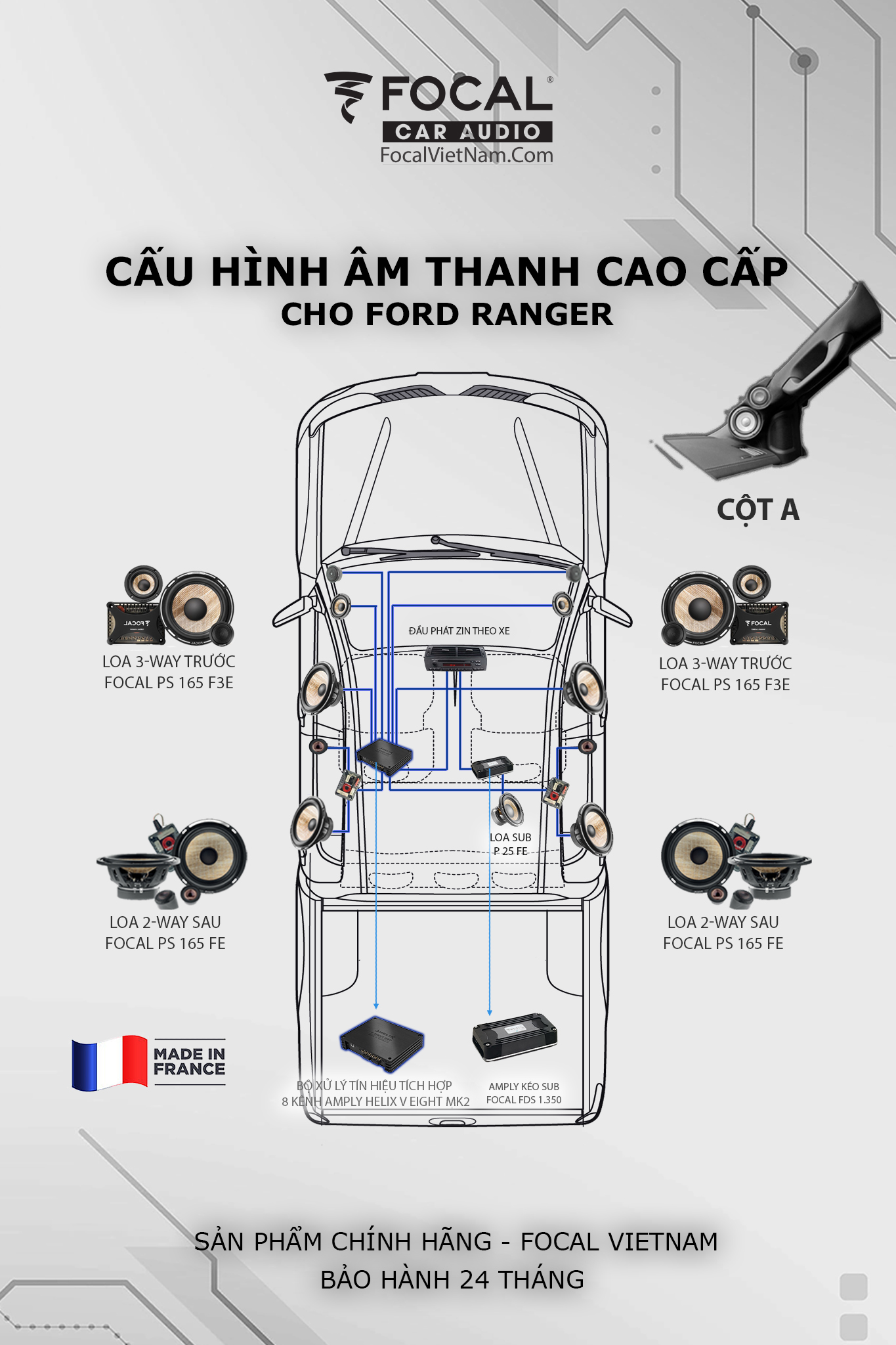 FOCAL®
CAR AUDIO
FocalVietNam.Com

CẤU HÌNH ÂM THANH CAO CẤP
CHO FORD RANGER

CỘT A

LOA 3-WAY TRƯỚC
FOCAL PS 165 F3E

ĐẦU PHÁT ZIN THEO XE

LOA 3-WAY TRƯỚC
FOCAL PS 165 F3E

LOA SUB
P 25 FE

LOA 2-WAY SAU
FOCAL PS 165 FE

LOA 2-WAY SAU
FOCAL PS 165 FE

MADE IN
FRANCE

BỘ XỬ LÝ TÍN HIỆU TÍCH HỢP
8 KÊNH AMPLY HELIX V EIGHT MK2

AMPLY KÉO SUB
FOCAL FDS 1.350

SẢN PHẨM CHÍNH HÃNG - FOCAL VIETNAM
BẢO HÀNH 24 THÁNG